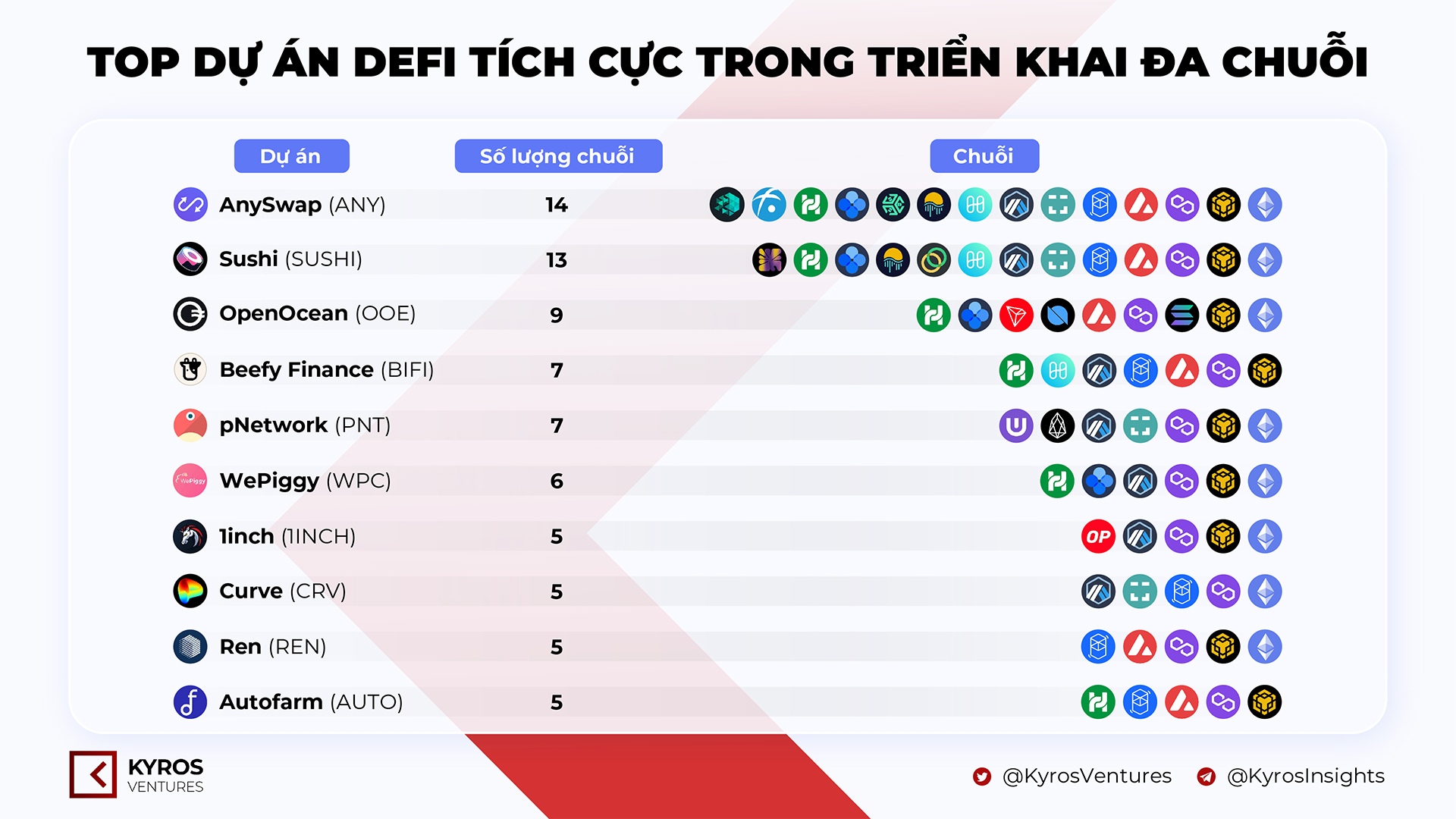 TOP DỰ ÁN DEFI TÍCH CỰC TRONG TRIỂN KHAI ĐA CHUỖI

| Dự án | Số lượng chuỗi | Chuỗi |
|---|---|---|
| AnySwap (ANY) | 14 | |
| Sushi (SUSHI) | 13 | |
| OpenOcean (OOE) | 9 | |
| Beefy Finance (BIFI) | 7 | |
| pNetwork (PNT) | 7 | |
| WePiggy (WPC) | 6 | |
| 1inch (1INCH) | 5 | OP |
| Curve (CRV) | 5 | |
| Ren (REN) | 5 | |
| Autofarm (AUTO) | 5 | |

KYROS VENTURES

@KyrosVentures @KyrosInsights