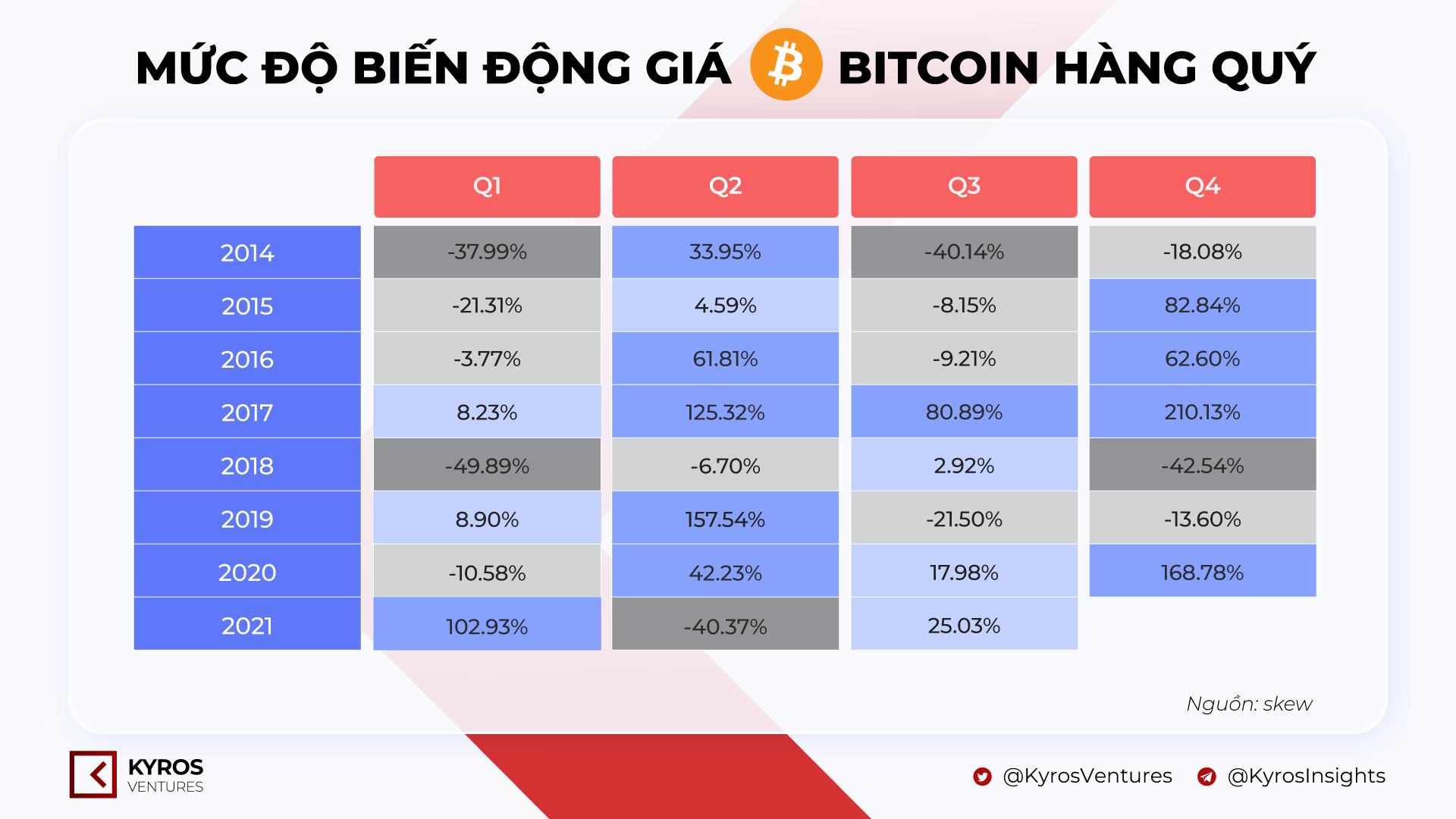 MỨC ĐỘ BIẾN ĐỘNG GIÁ BITCOIN HÀNG QUÝ

| | Q1 | Q2 | Q3 | Q4 |
|---|---|---|---|---|
| 2014 | -37.99% | 33.95% | -40.14% | -18.08% |
| 2015 | -21.31% | 4.59% | -8.15% | 82.84% |
| 2016 | -3.77% | 61.81% | -9.21% | 62.60% |
| 2017 | 8.23% | 125.32% | 80.89% | 210.13% |
| 2018 | -49.89% | -6.70% | 2.92% | -42.54% |
| 2019 | 8.90% | 157.54% | -21.50% | -13.60% |
| 2020 | -10.58% | 42.23% | 17.98% | 168.78% |
| 2021 | 102.93% | -40.37% | 25.03% | |

Nguồn: skew

KYROS VENTURES

@KyrosVentures @KyrosInsights