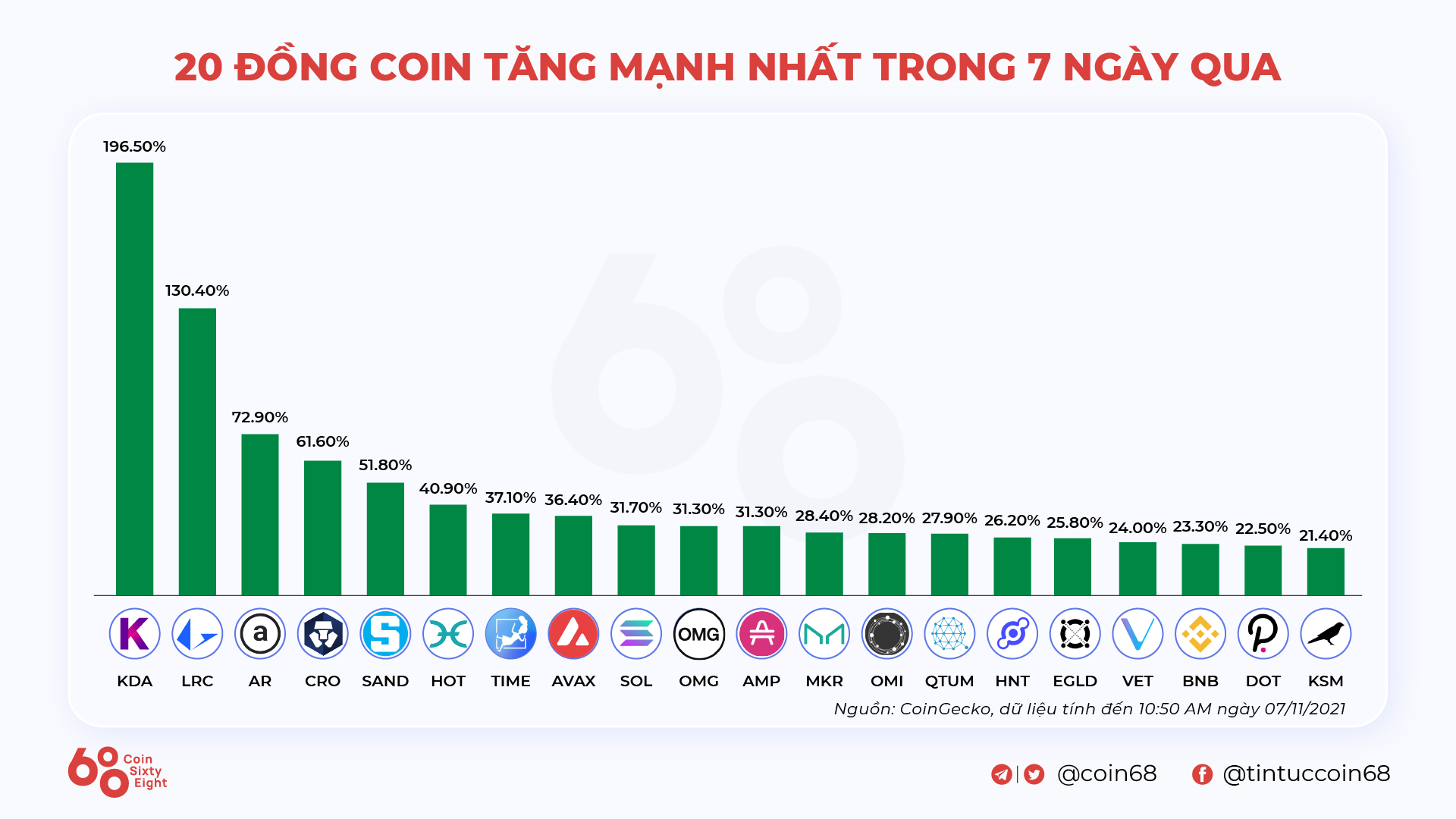 20 ĐỒNG COIN TĂNG MẠNH NHẤT TRONG 7 NGÀY QUA

196.50%
130.40%
72.90%
61.60%
51.80%
40.90%
37.10%
36.40%
31.70%
31.30%
31.30%
28.40%
28.20%
27.90%
26.20%
25.80%
24.00%
23.30%
22.50%
21.40%

a
OMG

KDA LRC AR CRO SAND HOT TIME AVAX SOL OMG AMP MKR OMI QTUM HNT EGLD VET BNB DOT KSM

Nguồn: CoinGecko, dữ liệu tính đến 10:50 AM ngày 07/11/2021

68 Coin Sixty Eight

@coin68 @tintuccoin68