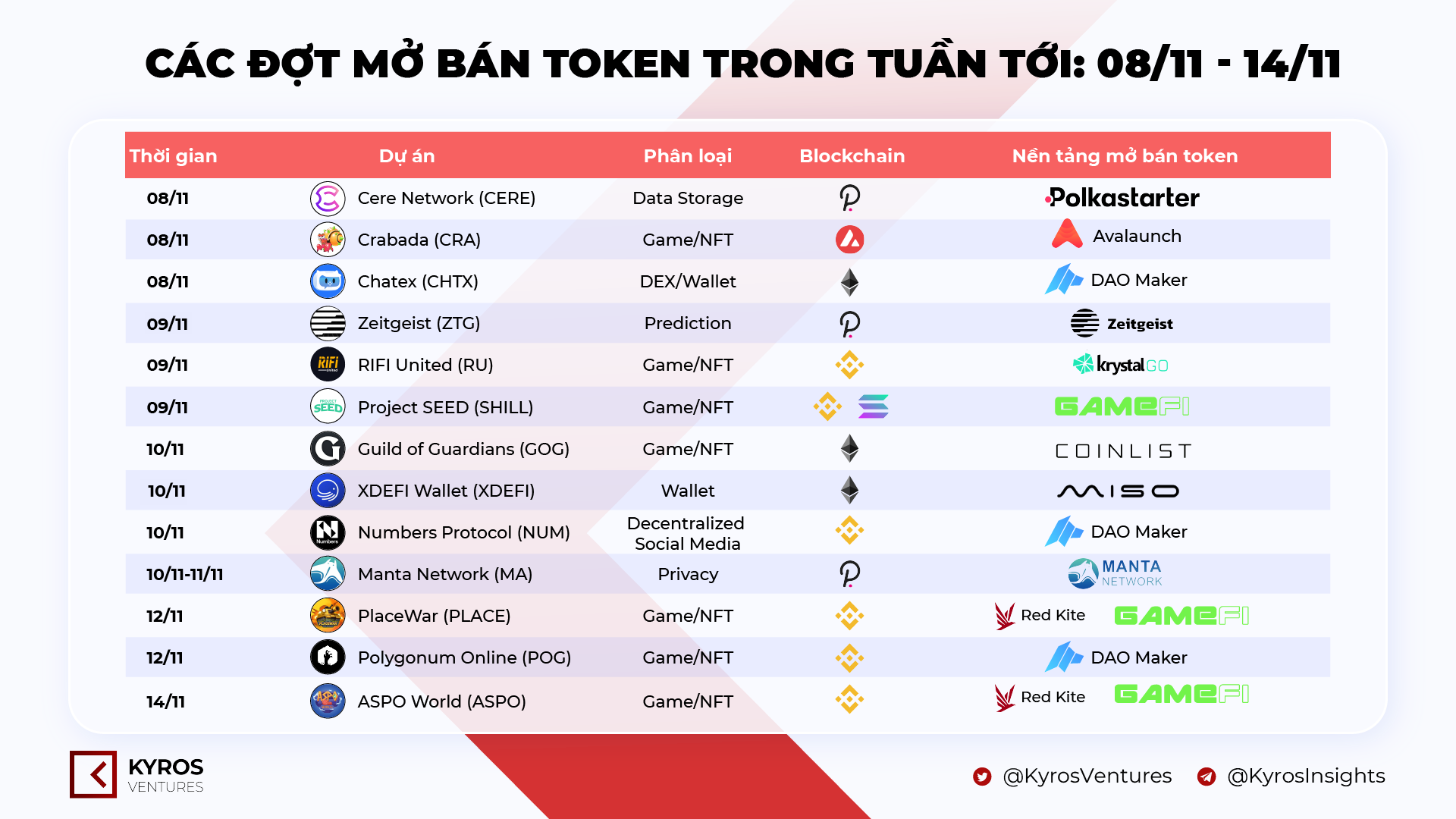 CÁC ĐỢT MỞ BÁN TOKEN TRONG TUẦN TỚI: 08/11 - 14/11

| Thời gian | Dự án | Phân loại | Blockchain | Nền tảng mở bán token |
|---|---|---|---|---|
| 08/11 | Cere Network (CERE) | Data Storage | | Polkastarter |
| 08/11 | Crabada (CRA) | Game/NFT | | Avalaunch |
| 08/11 | Chatex (CHTX) | DEX/Wallet | | DAO Maker |
| 09/11 | Zeitgeist (ZTG) | Prediction | | Zeitgeist |
| 09/11 | RIFI United (RU) | Game/NFT | | krystalGO |
| 09/11 | Project SEED (SHILL) | Game/NFT | | GAMEFI |
| 10/11 | Guild of Guardians (GOG) | Game/NFT | | COINLIST |
| 10/11 | XDEFI Wallet (XDEFI) | Wallet | | MISO |
| 10/11 | Numbers Protocol (NUM) | Decentralized Social Media | | DAO Maker |
| 10/11-11/11 | Manta Network (MA) | Privacy | | MANTA NETWORK |
| 12/11 | PlaceWar (PLACE) | Game/NFT | | Red Kite GAMEFI |
| 12/11 | Polygonum Online (POG) | Game/NFT | | DAO Maker |
| 14/11 | ASPO World (ASPO) | Game/NFT | | Red Kite GAMEFI |

KYROS VENTURES

@KyrosVentures @KyrosInsights