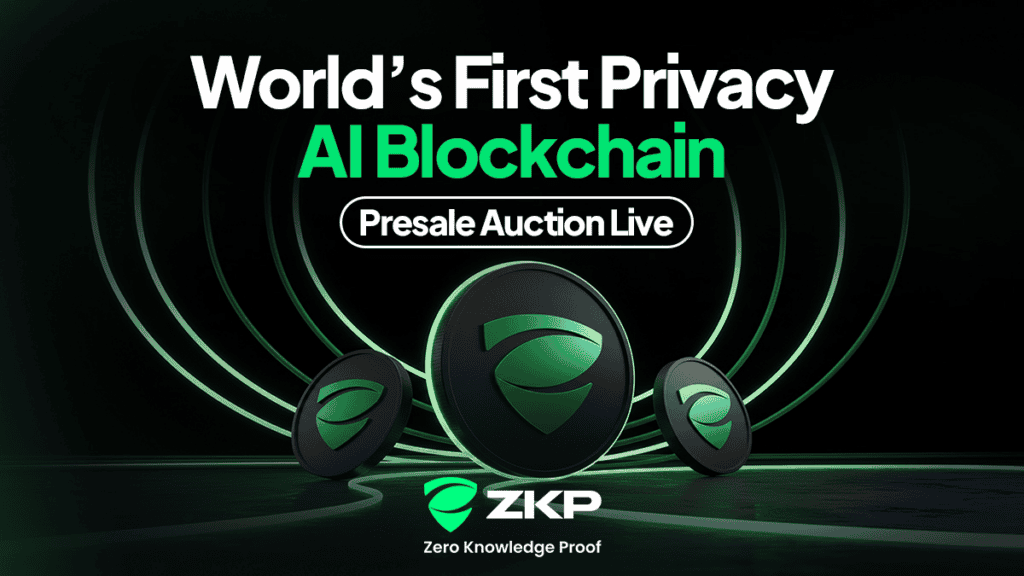 World's First Privacy
AI Blockchain

Presale Auction Live

ZKP
Zero Knowledge Proof